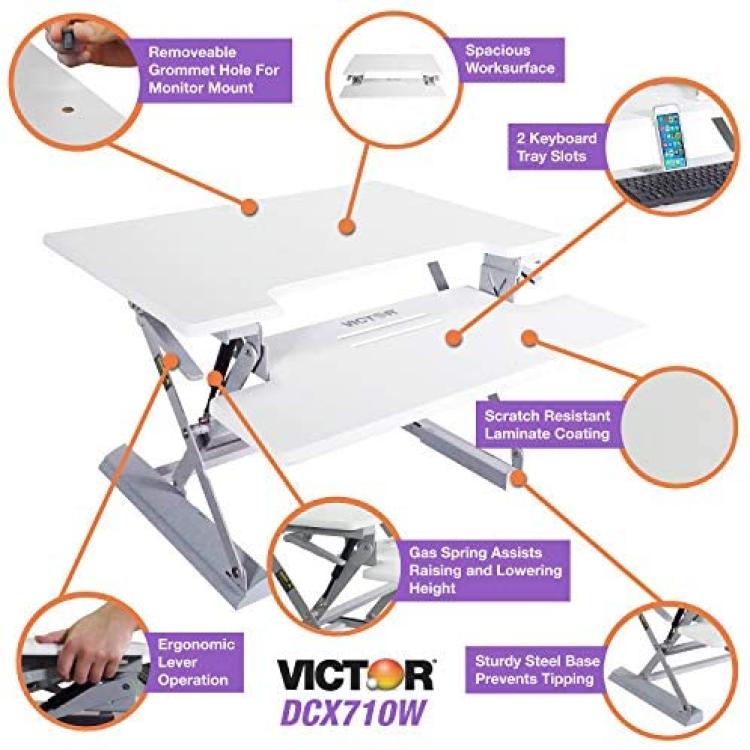 Removeable Grommet Hole For Monitor Mount

Spacious Worksurface

2 Keyboard Tray Slots

VICTOR

Scratch Resistant Laminate Coating

Gas Spring Assists Raising and Lowering Height

Ergonomic Lever Operation

VICTOR
DCX710W

Sturdy Steel Base Prevents Tipping