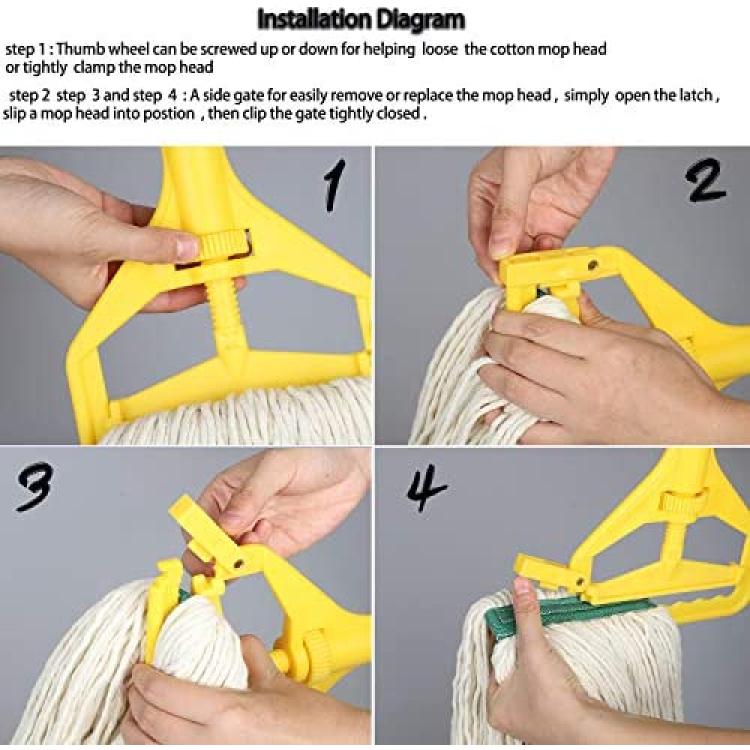 Installation Diagram

step 1 : Thumb wheel can be screwed up or down for helping loose the cotton mop head or tightly clamp the mop head

step 2 step 3 and step 4 : A side gate for easily remove or replace the mop head , simply open the latch , slip a mop head into postion , then clip the gate tightly closed .

1

2

3

4