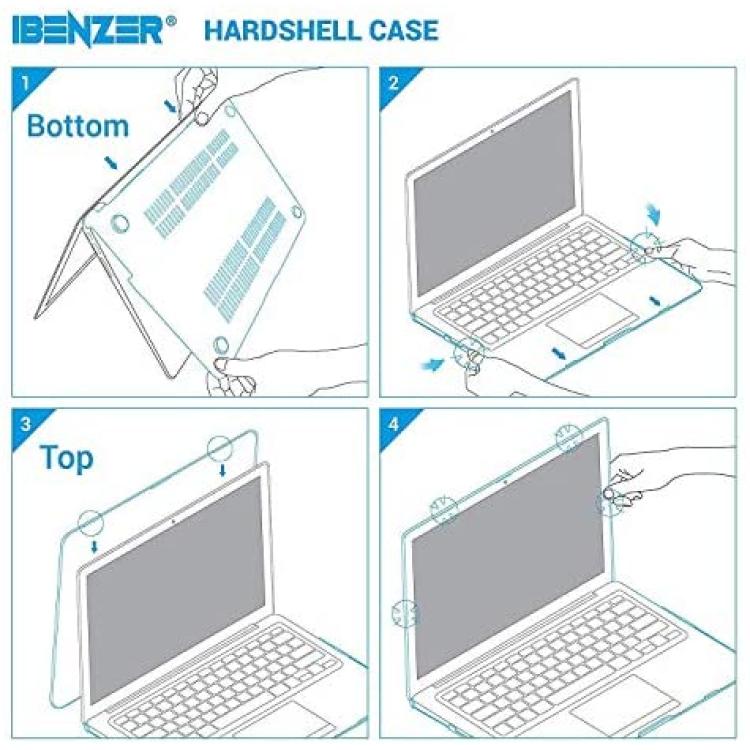 IBENZER® HARDSHELL CASE

1

Bottom

2

3

Top

4