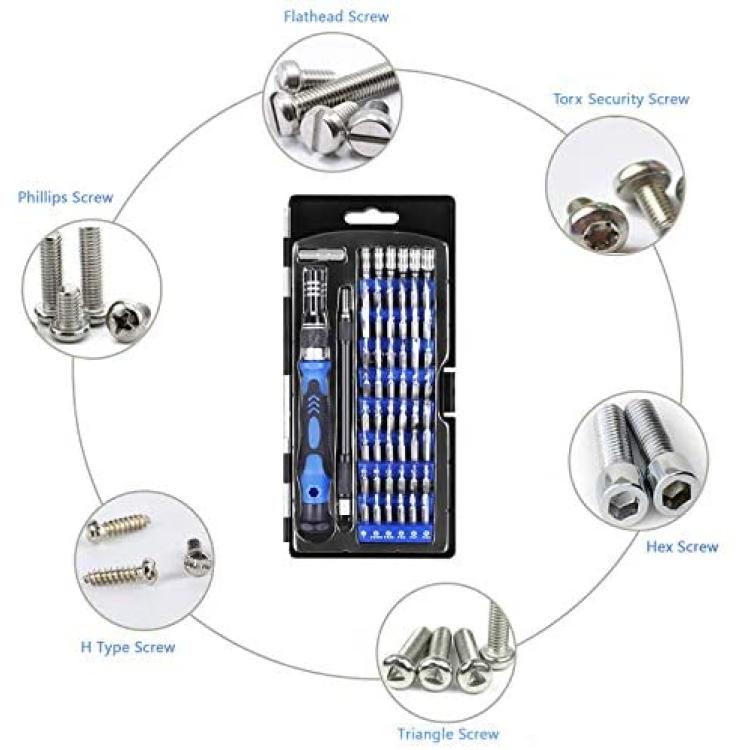 Flathead Screw

Torx Security Screw

Phillips Screw

Hex Screw

H Type Screw

Triangle Screw