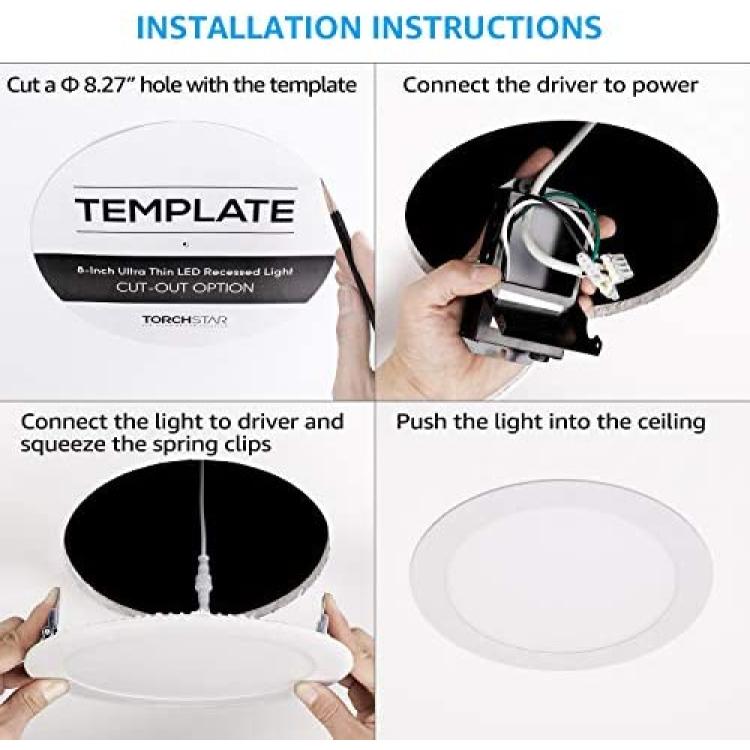 INSTALLATION INSTRUCTIONS

Cut a Φ 8.27" hole with the template

TEMPLATE

8-Inch Ultra Thin LED Recessed Light
CUT-OUT OPTION

TORCHSTAR

Connect the driver to power

Connect the light to driver and squeeze the spring clips

Push the light into the ceiling