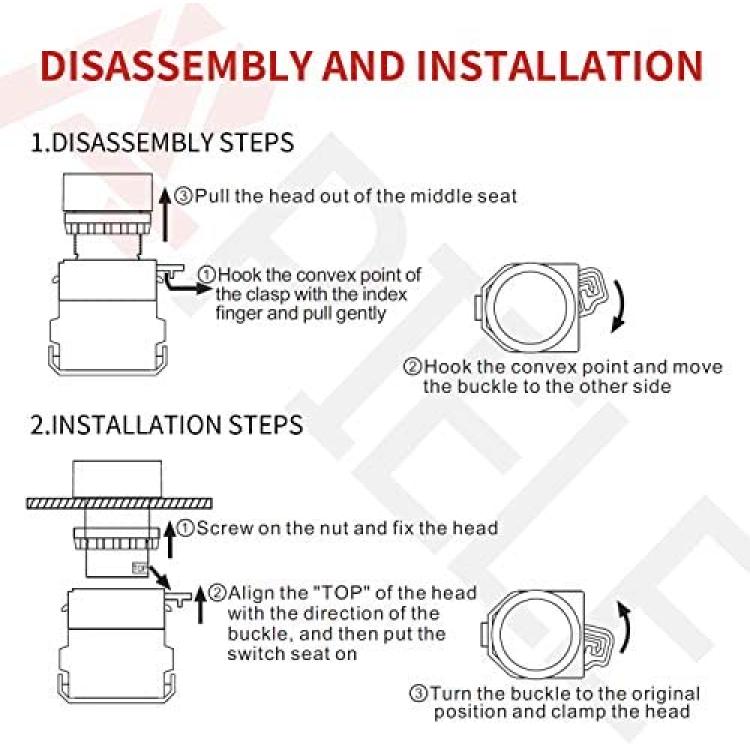 DISASSEMBLY AND INSTALLATION

1.DISASSEMBLY STEPS

③Pull the head out of the middle seat

①Hook the convex point of the clasp with the index finger and pull gently

②Hook the convex point and move the buckle to the other side

2.INSTALLATION STEPS

①Screw on the nut and fix the head

②Align the "TOP" of the head with the direction of the buckle, and then put the switch seat on

③Turn the buckle to the original position and clamp the head