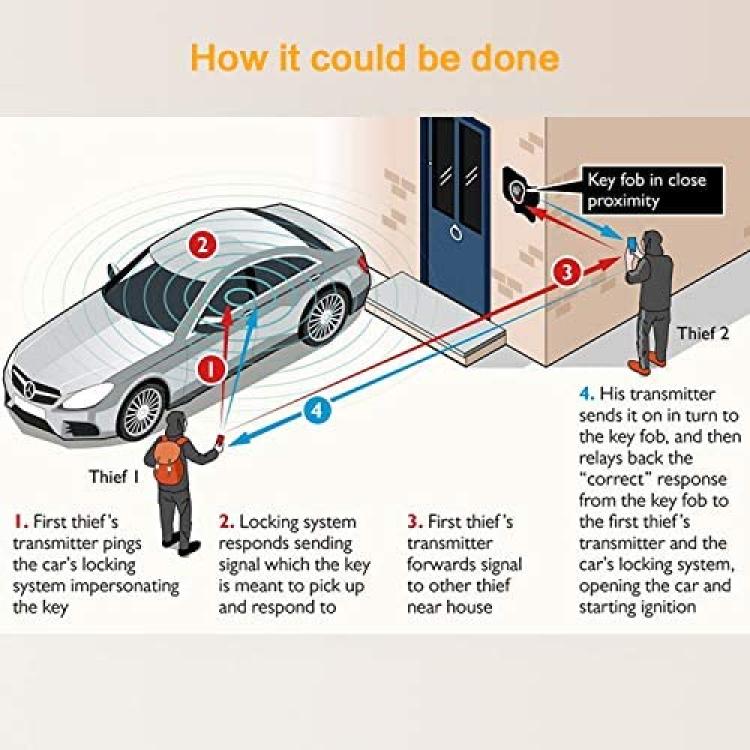 How it could be done

Key fob in close proximity

2

3

1

4

Thief 2

Thief 1

1. First thief's transmitter pings the car's locking system impersonating the key

2. Locking system responds sending signal which the key is meant to pick up and respond to

3. First thief's transmitter forwards signal to other thief near house

4. His transmitter sends it on in turn to the key fob, and then relays back the "correct" response from the key fob to the first thief's transmitter and the car's locking system, opening the car and starting ignition