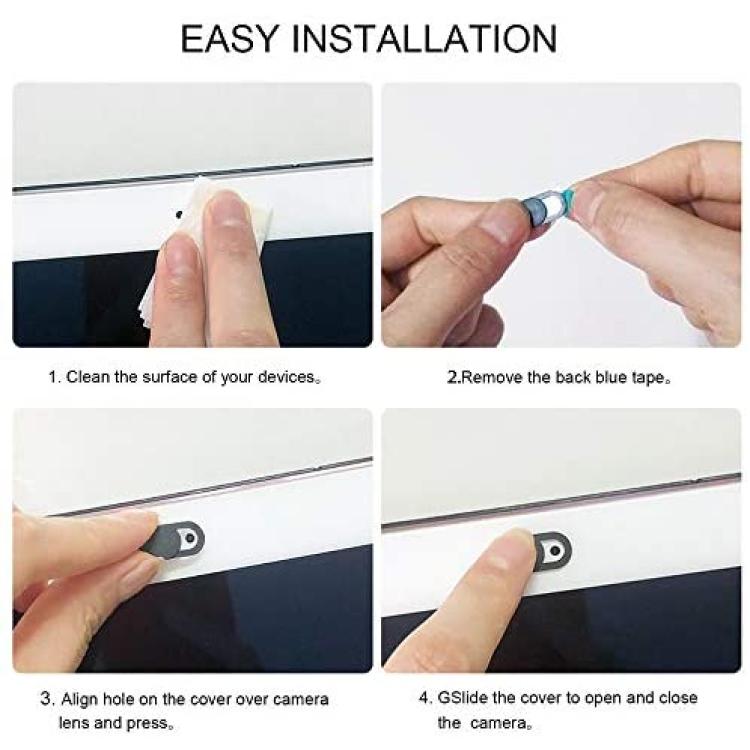 EASY INSTALLATION

1. Clean the surface of your devices。

2.Remove the back blue tape。

3. Align hole on the cover over camera lens and press。

4. GSlide the cover to open and close the camera。