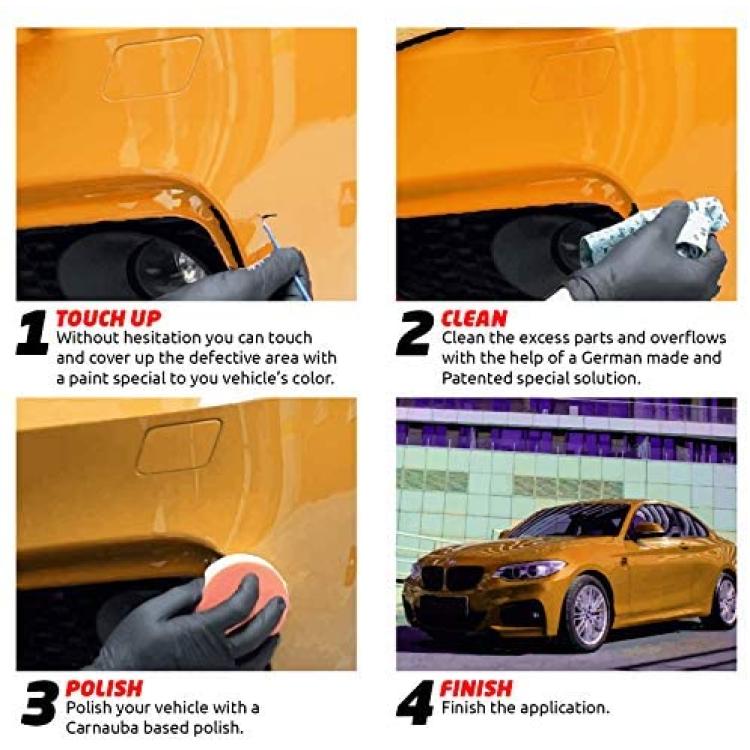 1 TOUCH UP
Without hesitation you can touch and cover up the defective area with a paint special to you vehicle's color.

2 CLEAN
Clean the excess parts and overflows with the help of a German made and Patented special solution.

3 POLISH
Polish your vehicle with a Carnauba based polish.

4 FINISH
Finish the application.