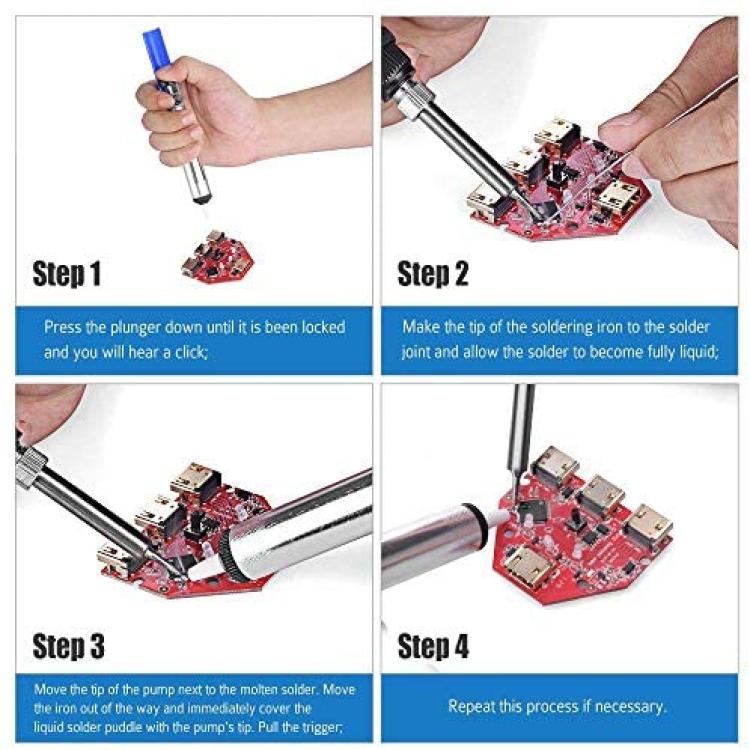 Step 1

Press the plunger down until it is been locked and you will hear a click;

Step 2

Make the tip of the soldering iron to the solder joint and allow the solder to become fully liquid;

Step 3

Move the tip of the pump next to the molten solder. Move the iron out of the way and immediately cover the liquid solder puddle with the pump's tip. Pull the trigger;

Step 4

Repeat this process if necessary.