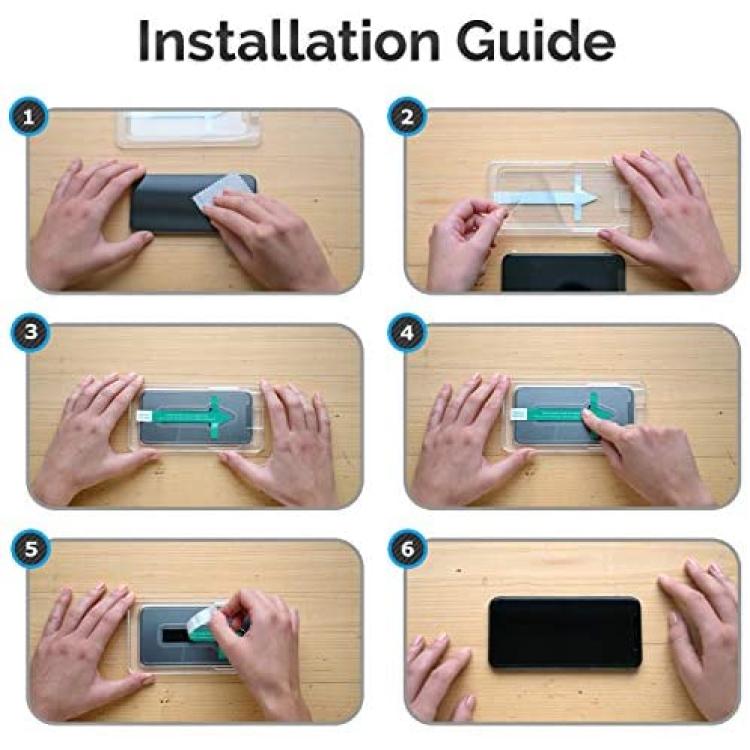 Installation Guide

1

2

3

4

5

6