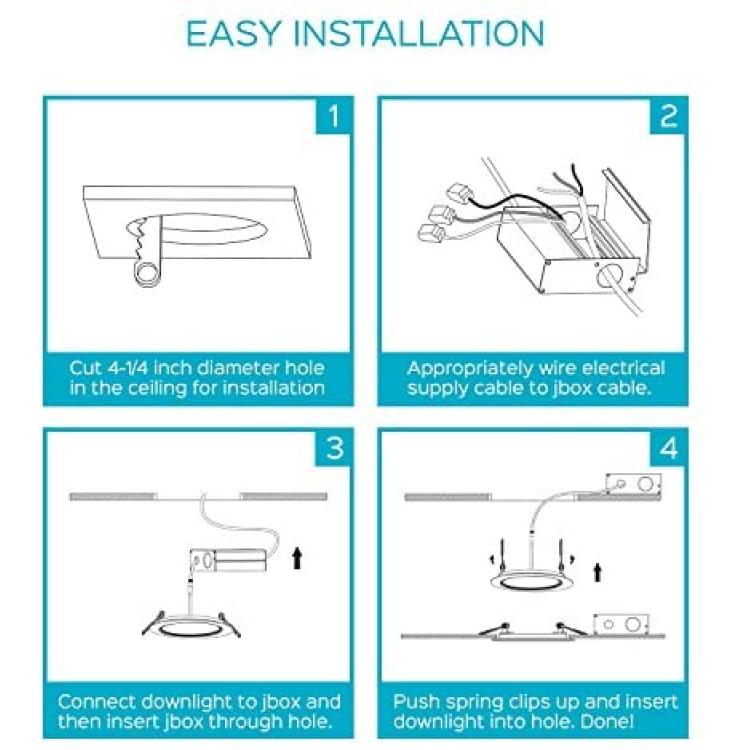 EASY INSTALLATION

1

Cut 4-1/4 inch diameter hole in the ceiling for installation

2

Appropriately wire electrical supply cable to jbox cable.

3

Connect downlight to jbox and then insert jbox through hole.

4

Push spring clips up and insert downlight into hole. Done!