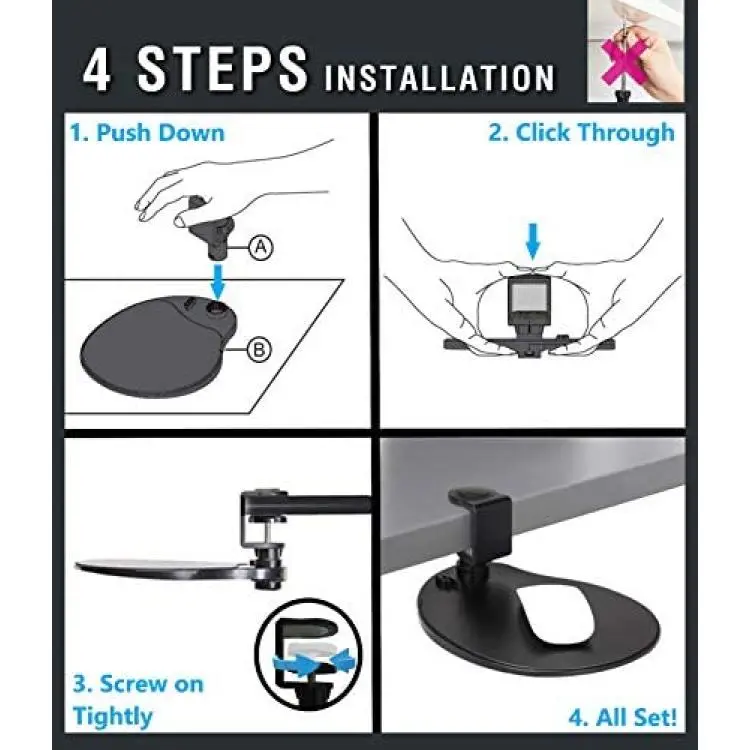 4 STEPS INSTALLATION

1. Push Down

A

B

2. Click Through

3. Screw on Tightly

4. All Set!