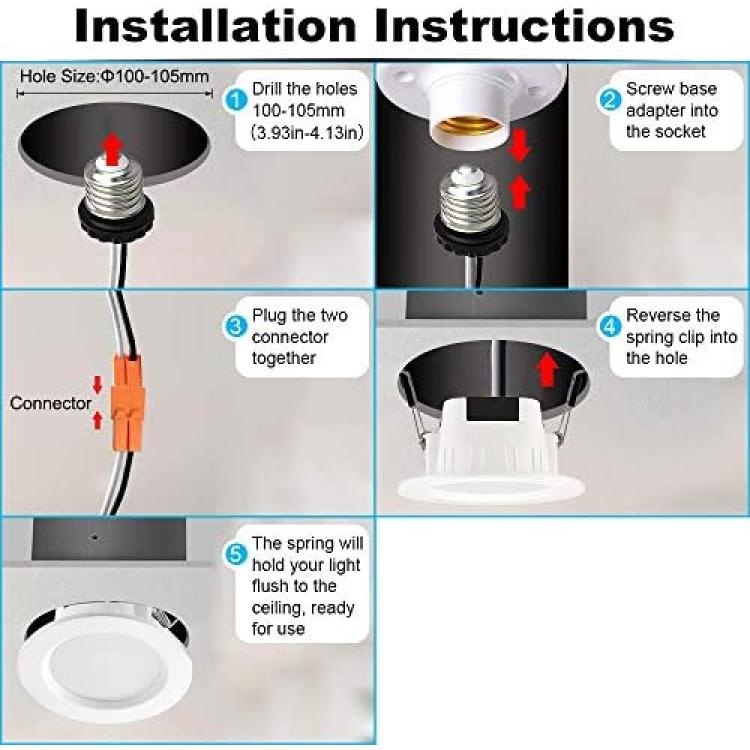 Installation Instructions

Hole Size:Φ100-105mm

1 Drill the holes 100-105mm (3.93in-4.13in)

2 Screw base adapter into the socket

3 Plug the two connector together

Connector

4 Reverse the spring clip into the hole

5 The spring will hold your light flush to the ceiling, ready for use