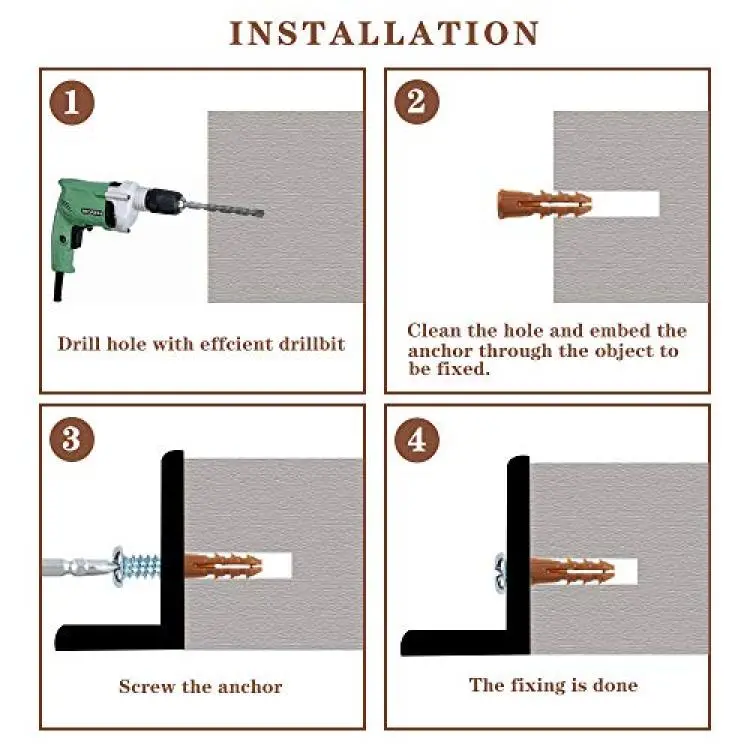 INSTALLATION

1

Drill hole with effcient drillbit

2

Clean the hole and embed the anchor through the object to be fixed.

3

Screw the anchor

4

The fixing is done