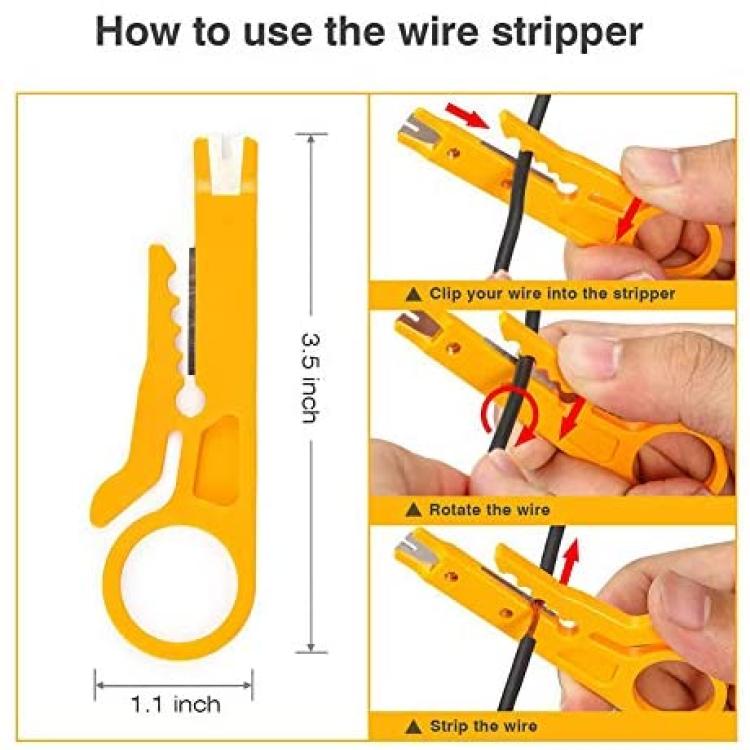 How to use the wire stripper

3.5 inch

1.1 inch

▲ Clip your wire into the stripper

▲ Rotate the wire

▲ Strip the wire