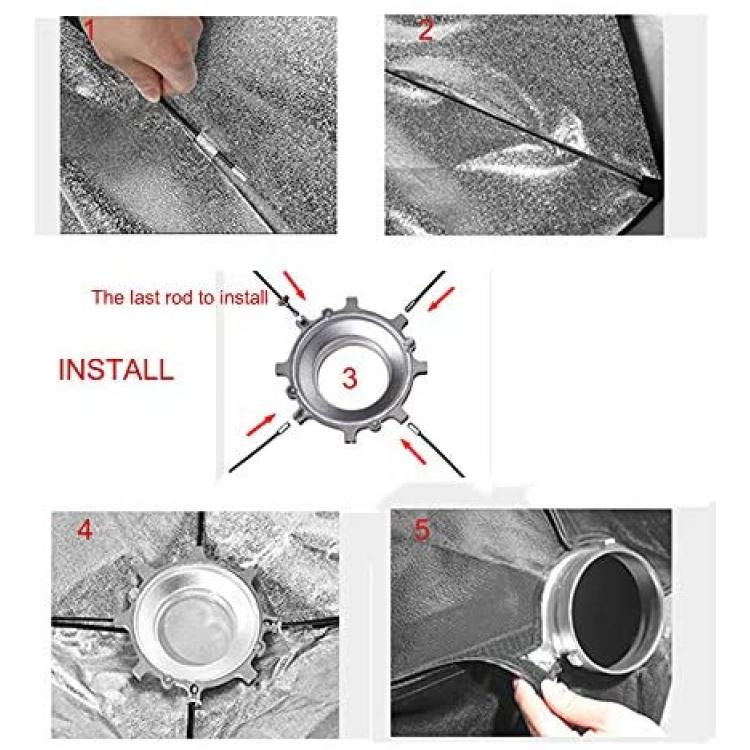 1

2

The last rod to install

INSTALL

3

4

5