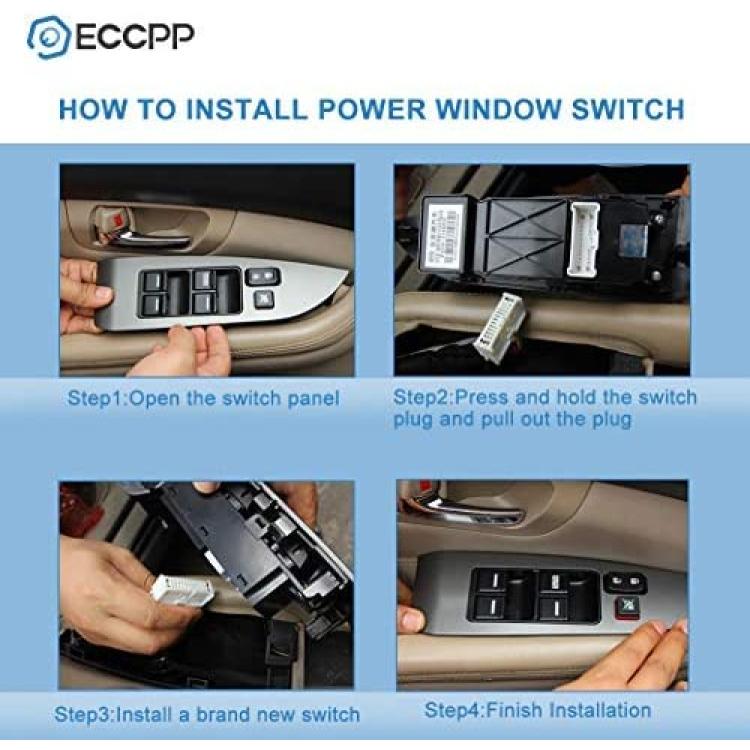 ECCPP

HOW TO INSTALL POWER WINDOW SWITCH

Step1:Open the switch panel

Step2:Press and hold the switch plug and pull out the plug

Step3:Install a brand new switch

Step4:Finish Installation