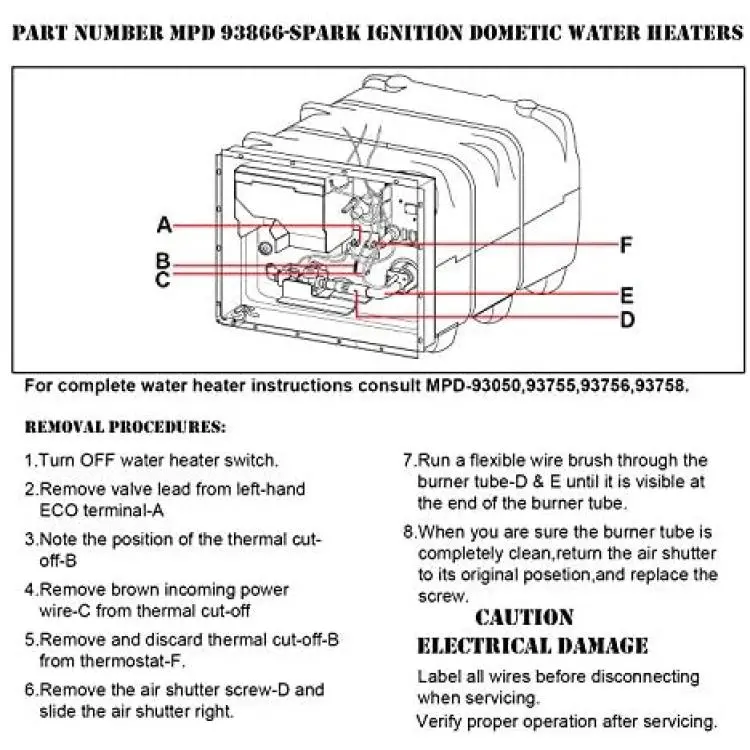 PART NUMBER MPD 93866-SPARK IGNITION DOMETIC WATER HEATERS

A
B
C
F
E
D

For complete water heater instructions consult MPD-93050,93755,93756,93758.

REMOVAL PROCEDURES:

1.Turn OFF water heater switch.

2.Remove valve lead from left-hand ECO terminal-A

3.Note the position of the thermal cut-off-B

4.Remove brown incoming power wire-C from thermal cut-off

5.Remove and discard thermal cut-off-B from thermostat-F.

6.Remove the air shutter screw-D and slide the air shutter right.

7.Run a flexible wire brush through the burner tube-D & E until it is visible at the end of the burner tube.

8.When you are sure the burner tube is completely clean,return the air shutter to its original posetion,and replace the screw.

CAUTION
ELECTRICAL DAMAGE

Label all wires before disconnecting when servicing.
Verify proper operation after servicing.