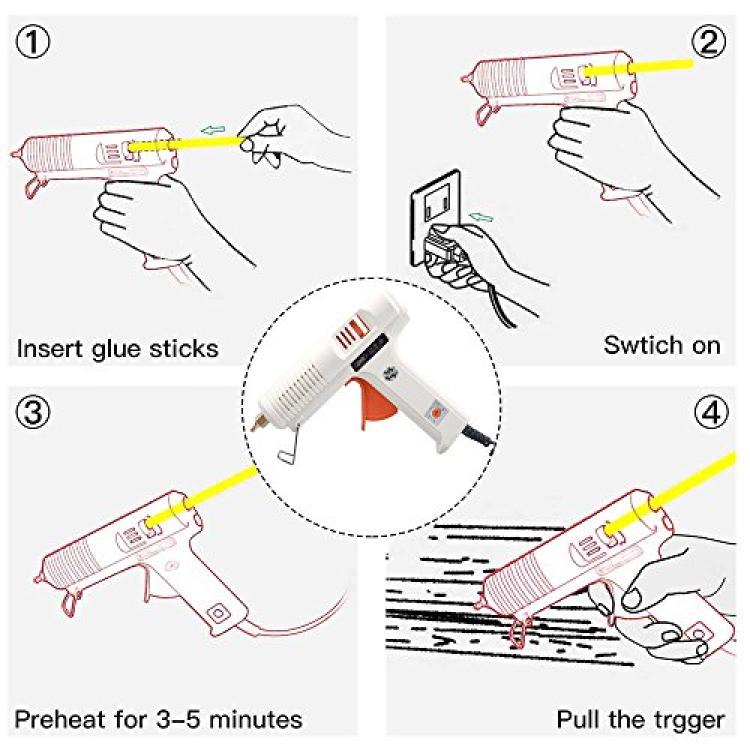 ①
Insert glue sticks

②
Swtich on

③
Preheat for 3-5 minutes

④
Pull the trgger