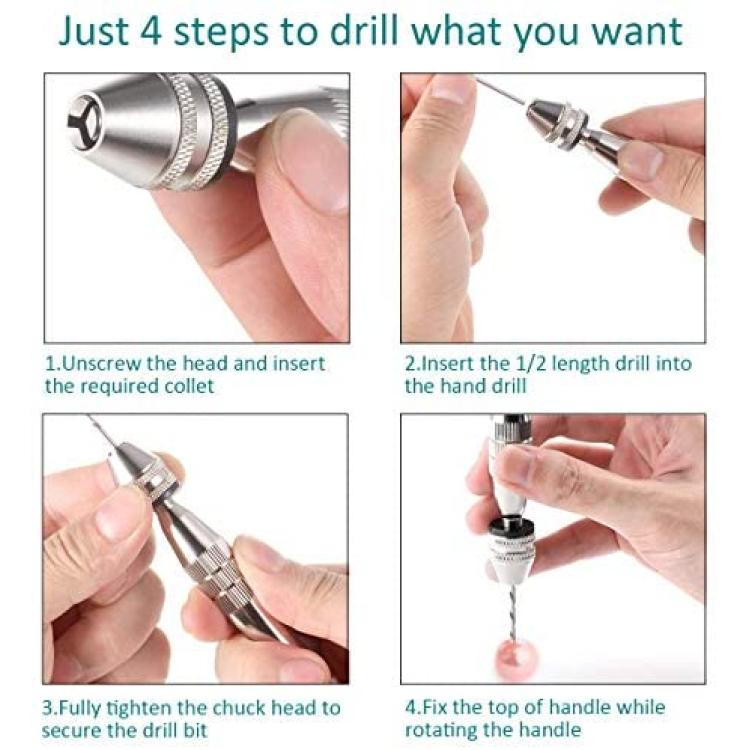 Just 4 steps to drill what you want

1.Unscrew the head and insert the required collet

2.Insert the 1/2 length drill into the hand drill

3.Fully tighten the chuck head to secure the drill bit

4.Fix the top of handle while rotating the handle