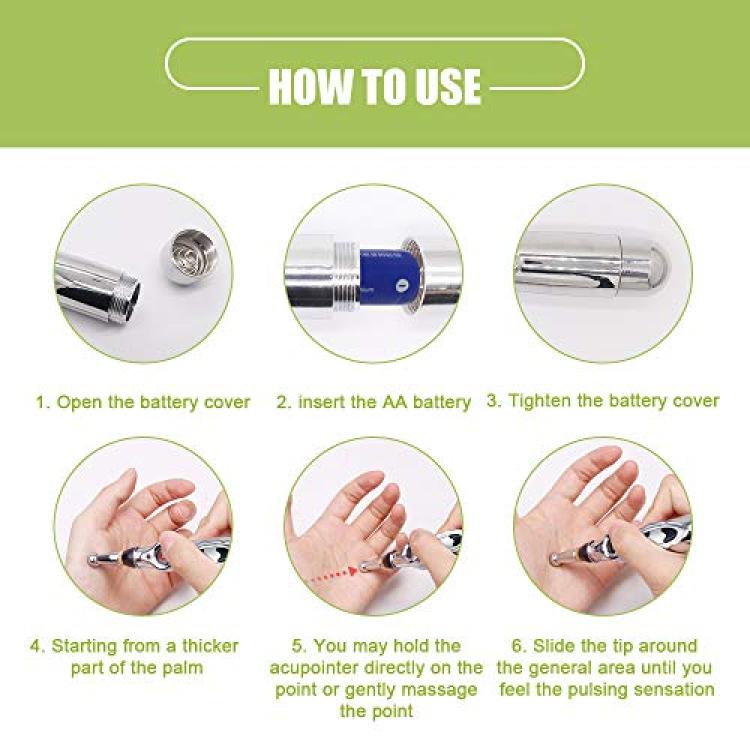 HOW TO USE

1. Open the battery cover

2. insert the AA battery

3. Tighten the battery cover

4. Starting from a thicker part of the palm

5. You may hold the acupointer directly on the point or gently massage the point

6. Slide the tip around the general area until you feel the pulsing sensation