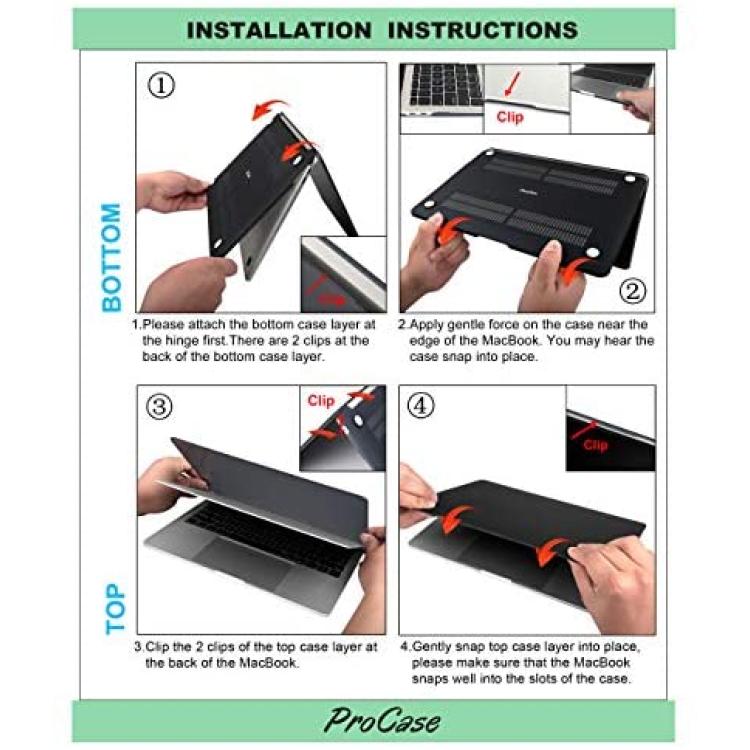 INSTALLATION INSTRUCTIONS

BOTTOM

①

Clip

②

1.Please attach the bottom case layer at the hinge first.There are 2 clips at the back of the bottom case layer.

2.Apply gentle force on the case near the edge of the MacBook. You may hear the case snap into place.

TOP

③

Clip

④

Clip

3.Clip the 2 clips of the top case layer at the back of the MacBook.

4.Gently snap top case layer into place, please make sure that the MacBook snaps well into the slots of the case.

ProCase