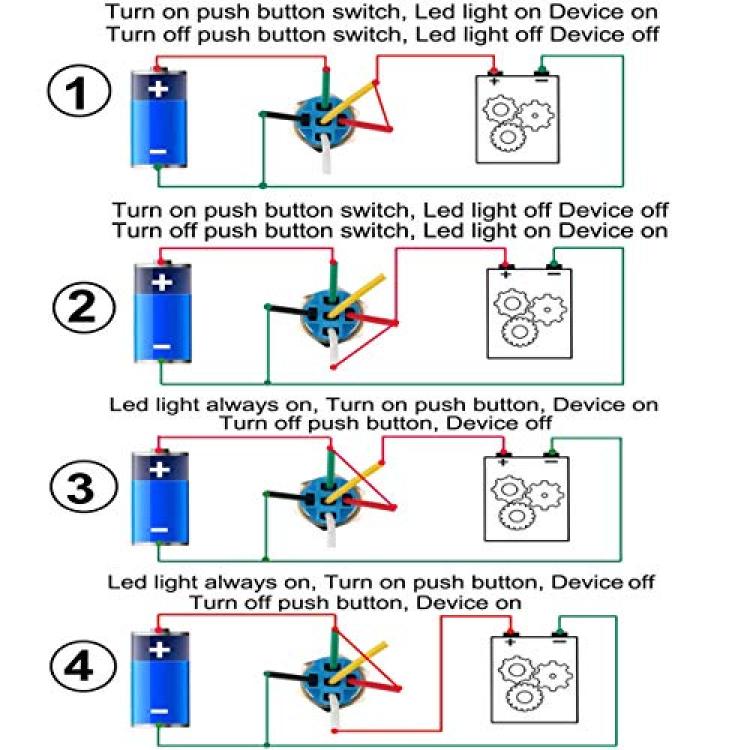 Turn on push button switch, Led light on Device on
Turn off push button switch, Led light off Device off

1

+
−
+ −

Turn on push button switch, Led light off Device off
Turn off push button switch, Led light on Device on

2

+
−
+ −

Led light always on, Turn on push button, Device on
Turn off push button, Device off

3

+
−
+ −

Led light always on, Turn on push button, Device off
Turn off push button, Device on

4

+
−
+ −