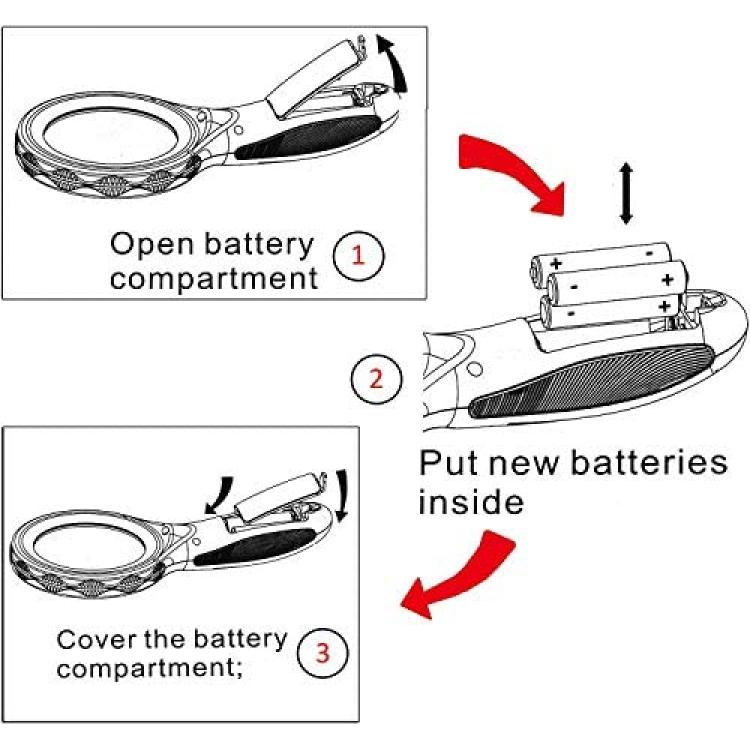 Open battery compartment

1

+ -

- +

- +

2

Put new batteries inside

Cover the battery compartment;

3