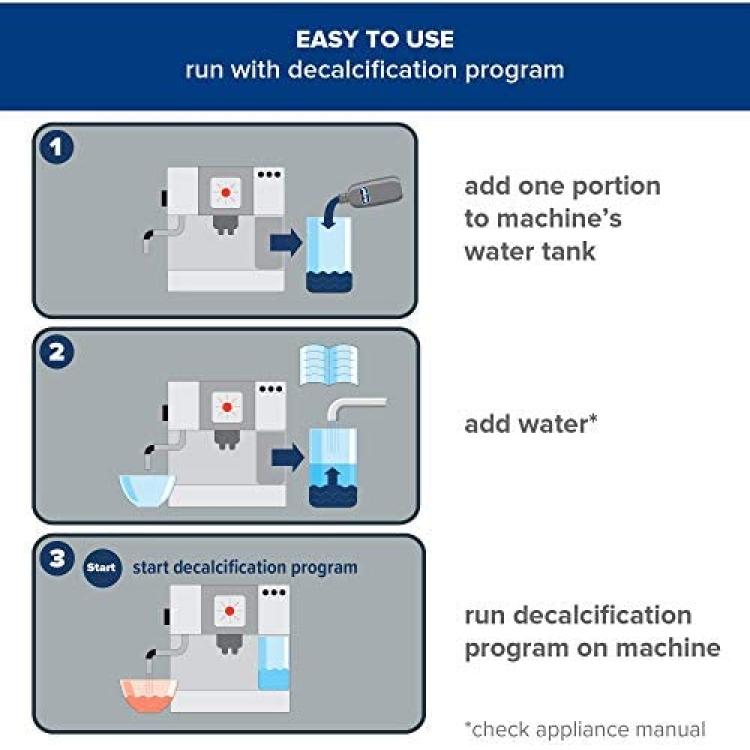 EASY TO USE
run with decalcification program

1

add one portion to machine's water tank

2

add water*

3

Start

start decalcification program

run decalcification program on machine

*check appliance manual