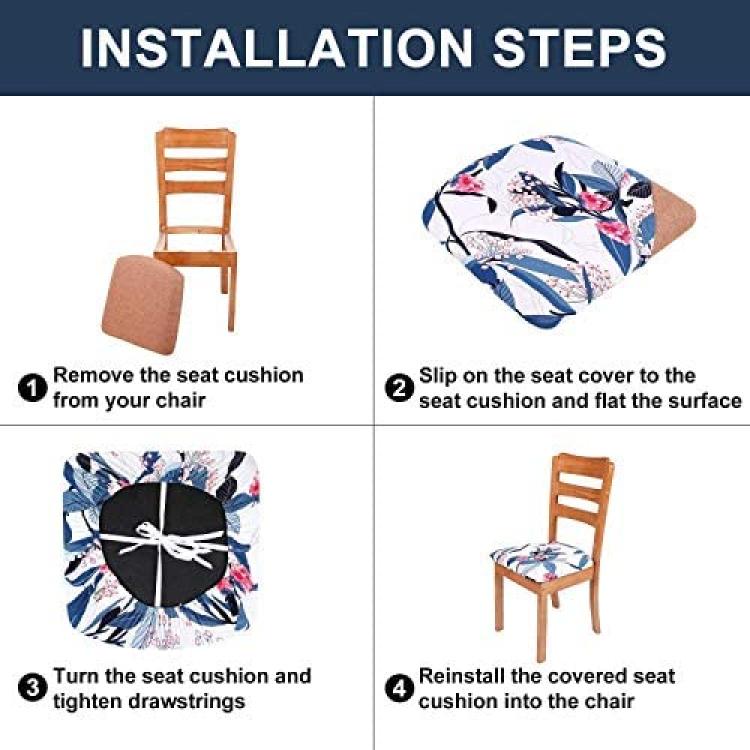 INSTALLATION STEPS

1 Remove the seat cushion from your chair

2 Slip on the seat cover to the seat cushion and flat the surface

3 Turn the seat cushion and tighten drawstrings

4 Reinstall the covered seat cushion into the chair