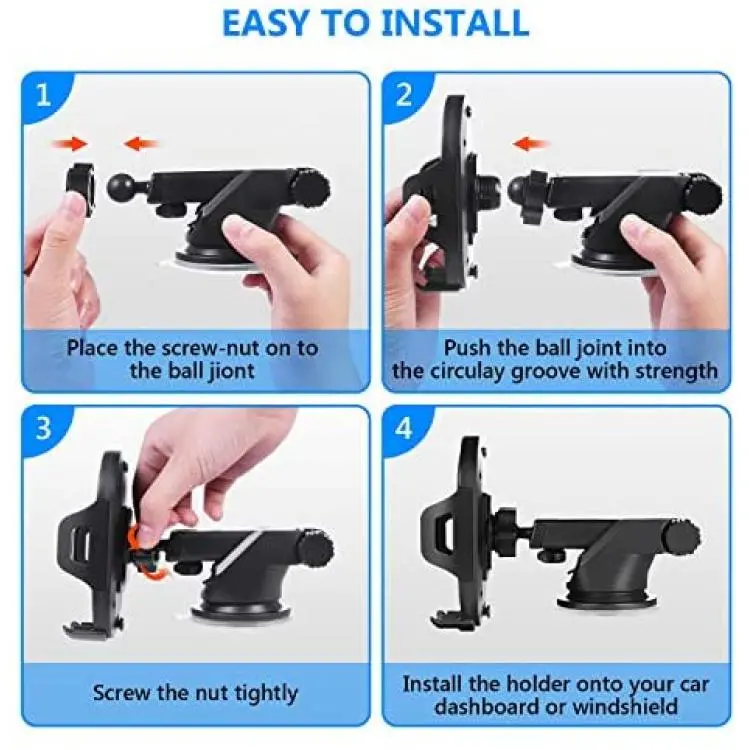 EASY TO INSTALL

1

Place the screw-nut on to the ball jiont

2

Push the ball joint into the circulay groove with strength

3

Screw the nut tightly

4

Install the holder onto your car dashboard or windshield