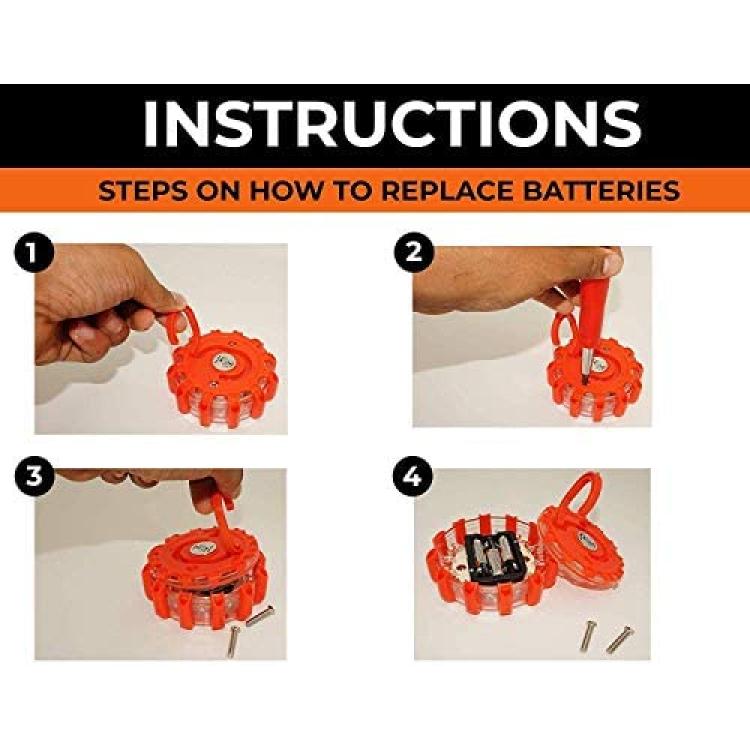 INSTRUCTIONS

STEPS ON HOW TO REPLACE BATTERIES

1

2

3

4