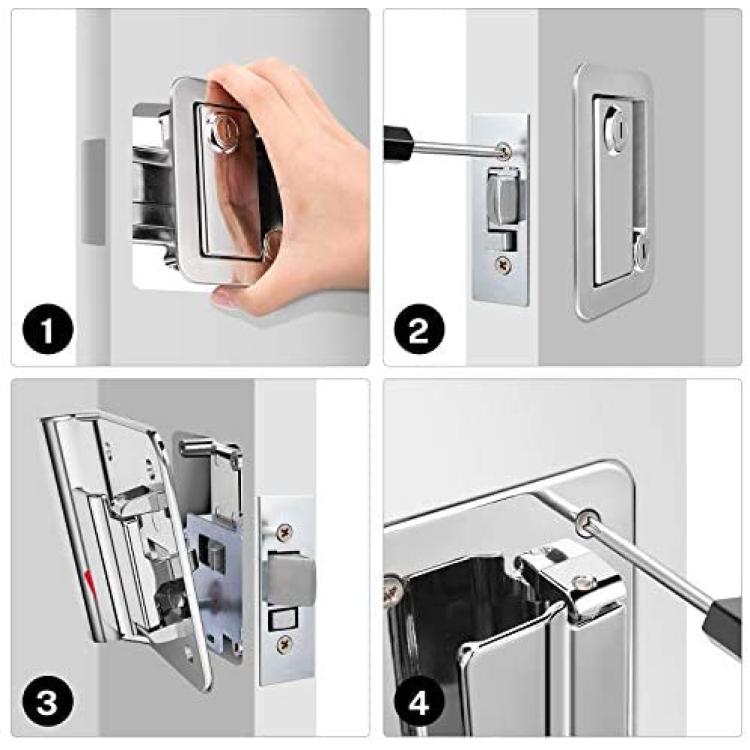 1
2
3
4