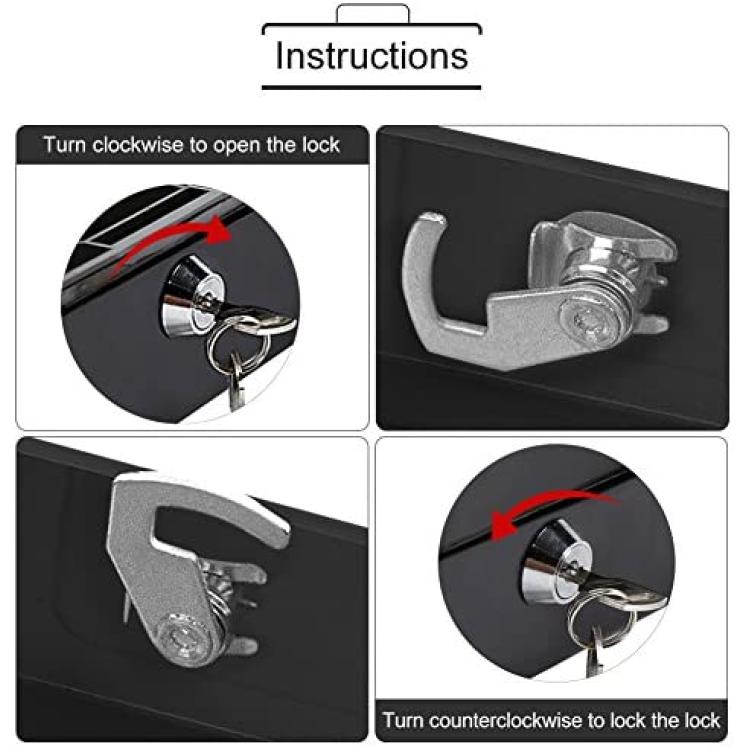 Instructions

Turn clockwise to open the lock

Turn counterclockwise to lock the lock