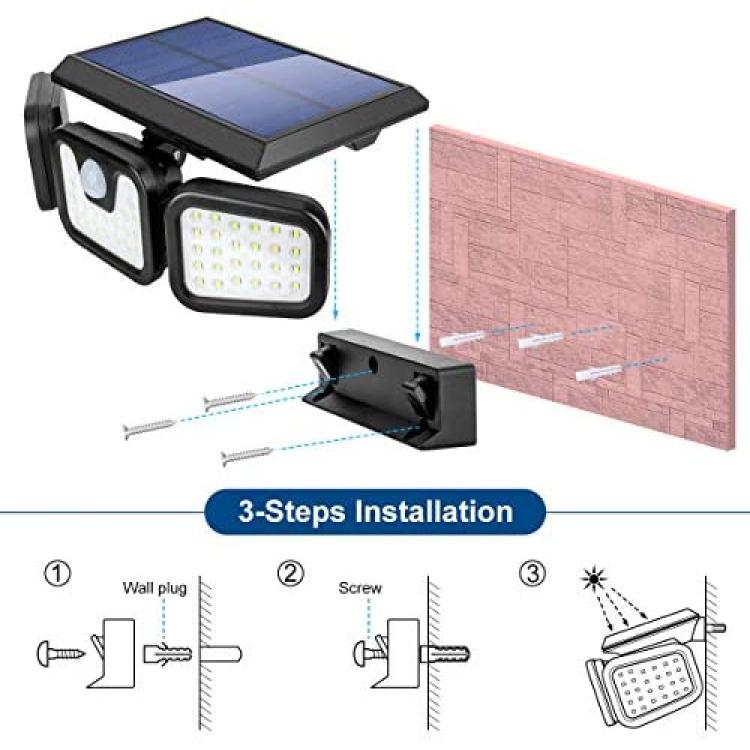 3-Steps Installation

①

Wall plug

②

Screw

③