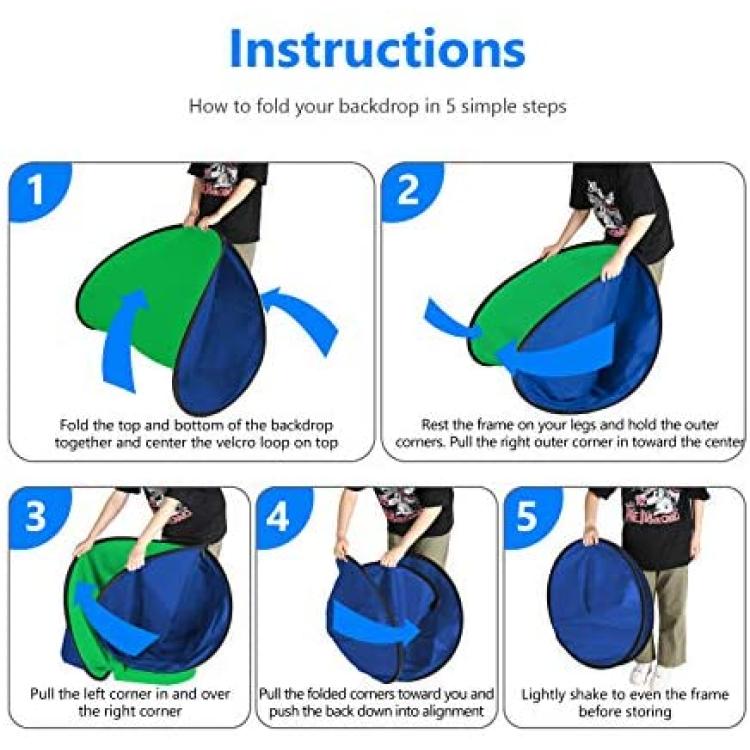 Instructions

How to fold your backdrop in 5 simple steps

1

Fold the top and bottom of the backdrop together and center the velcro loop on top

2

Rest the frame on your legs and hold the outer corners. Pull the right outer corner in toward the center

3

Pull the left corner in and over the right corner

4

Pull the folded corners toward you and push the back down into alignment

5

Lightly shake to even the frame before storing