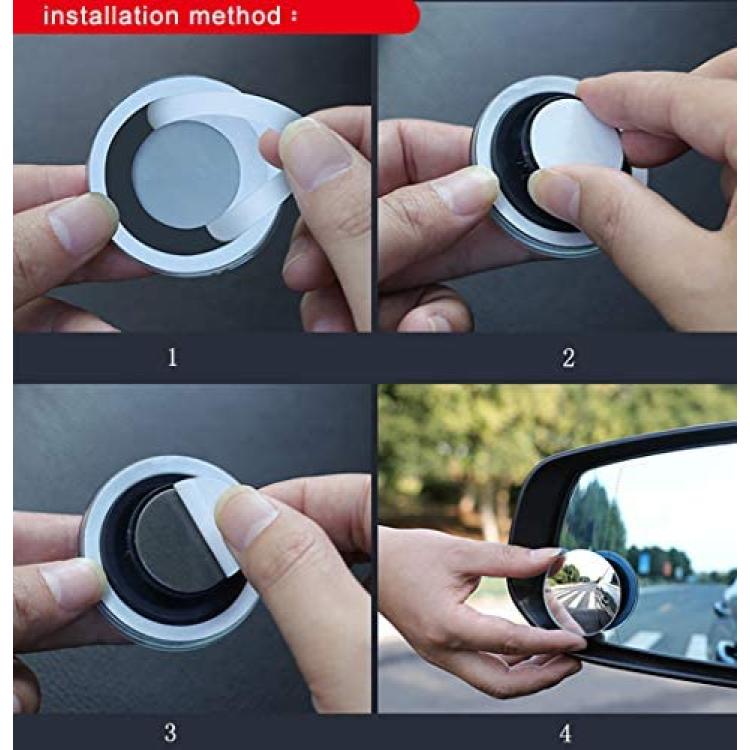 installation method :

1

2

3

4