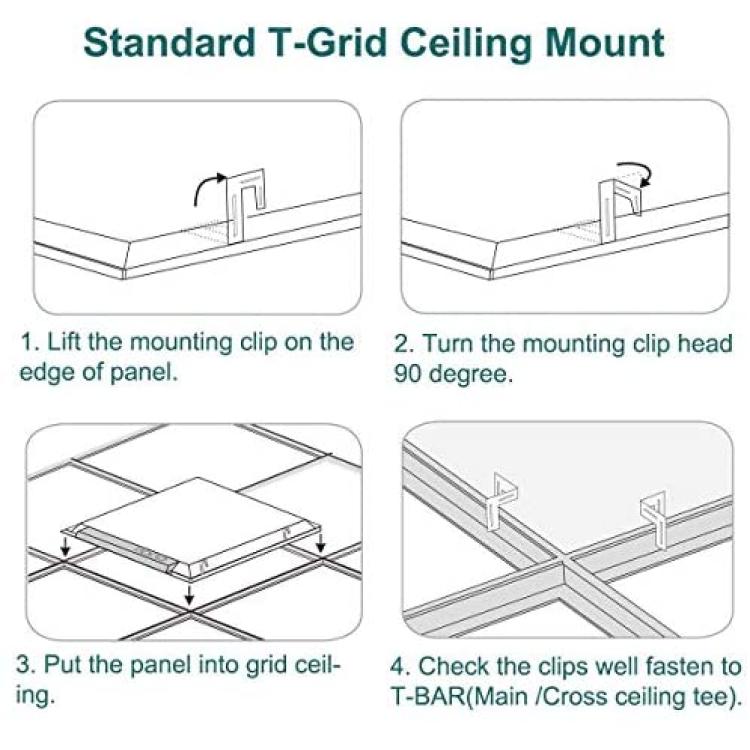 Standard T-Grid Ceiling Mount

1. Lift the mounting clip on the edge of panel.

2. Turn the mounting clip head 90 degree.

3. Put the panel into grid ceiling.

4. Check the clips well fasten to T-BAR(Main /Cross ceiling tee).