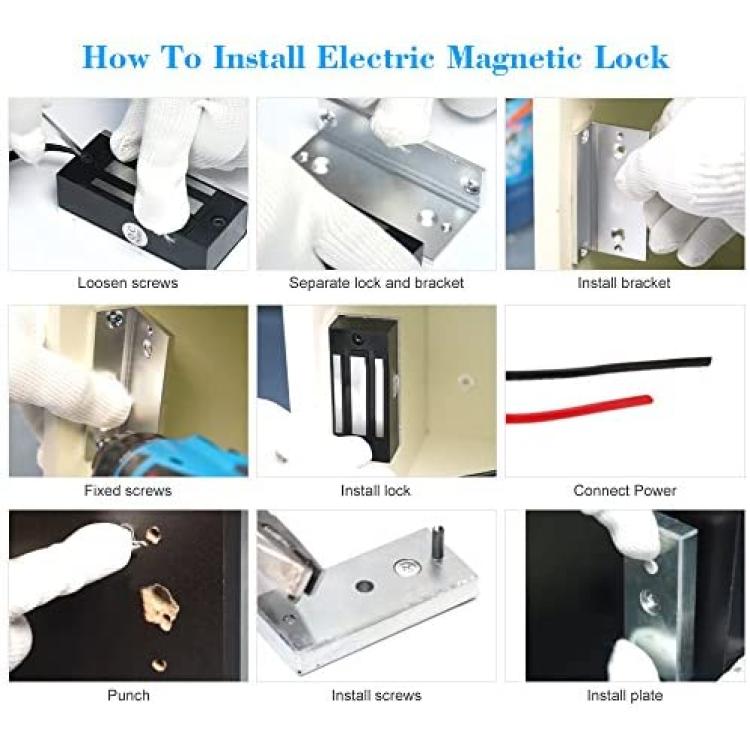 How To Install Electric Magnetic Lock

Loosen screws

Separate lock and bracket

Install bracket

Fixed screws

Install lock

Connect Power

Punch

Install screws

Install plate