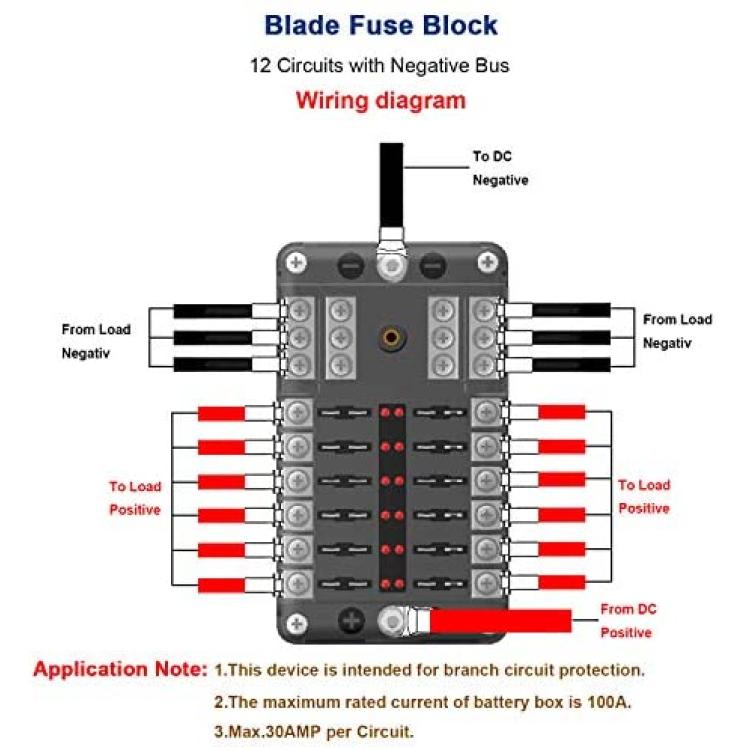 Blade Fuse Block

12 Circuits with Negative Bus

Wiring diagram

To DC Negative

From Load Negativ

From Load Negativ

To Load Positive

To Load Positive

From DC Positive

Application Note: 1.This device is intended for branch circuit protection.

2.The maximum rated current of battery box is 100A.

3.Max.30AMP per Circuit.