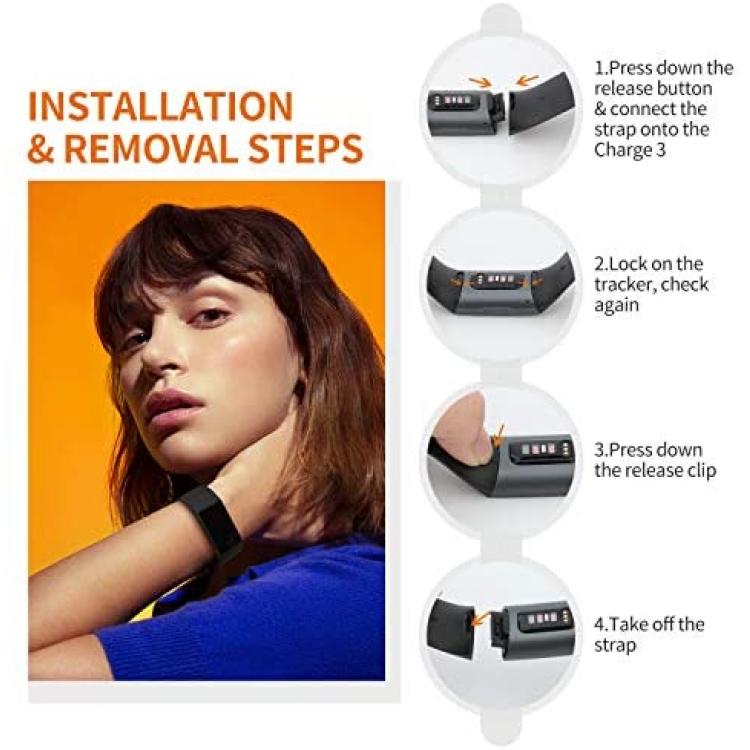 INSTALLATION
& REMOVAL STEPS

1.Press down the release button & connect the strap onto the Charge 3

2.Lock on the tracker, check again

3.Press down the release clip

4.Take off the strap