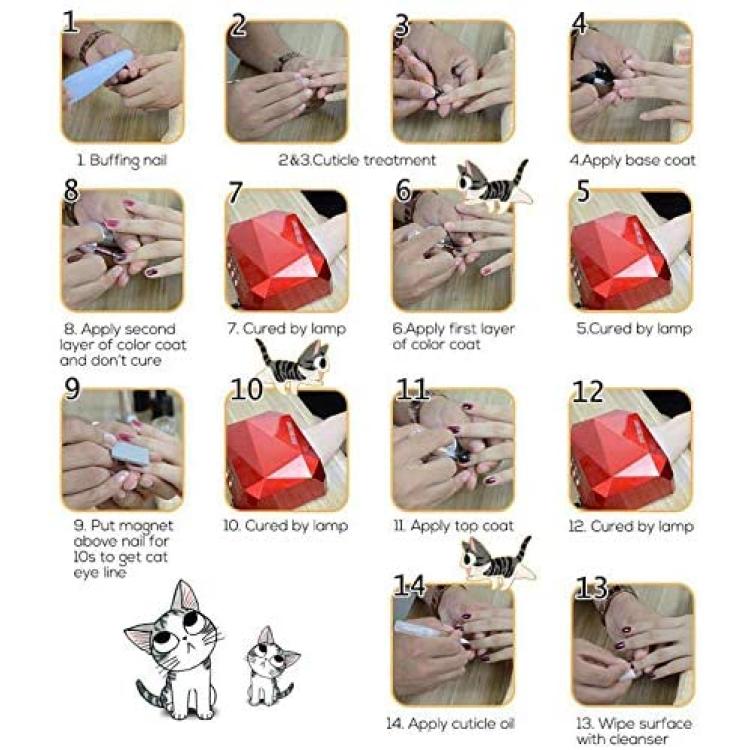 1

2

3

4

1. Buffing nail

2&3.Cuticle treatment

4.Apply base coat

8

7

6

5

8. Apply second layer of color coat and don't cure

7. Cured by lamp

6.Apply first layer of color coat

5.Cured by lamp

9

10

11

12

9. Put magnet above nail for 10s to get cat eye line

10. Cured by lamp

11. Apply top coat

12. Cured by lamp

14

13

14. Apply cuticle oil

13. Wipe surface with cleanser