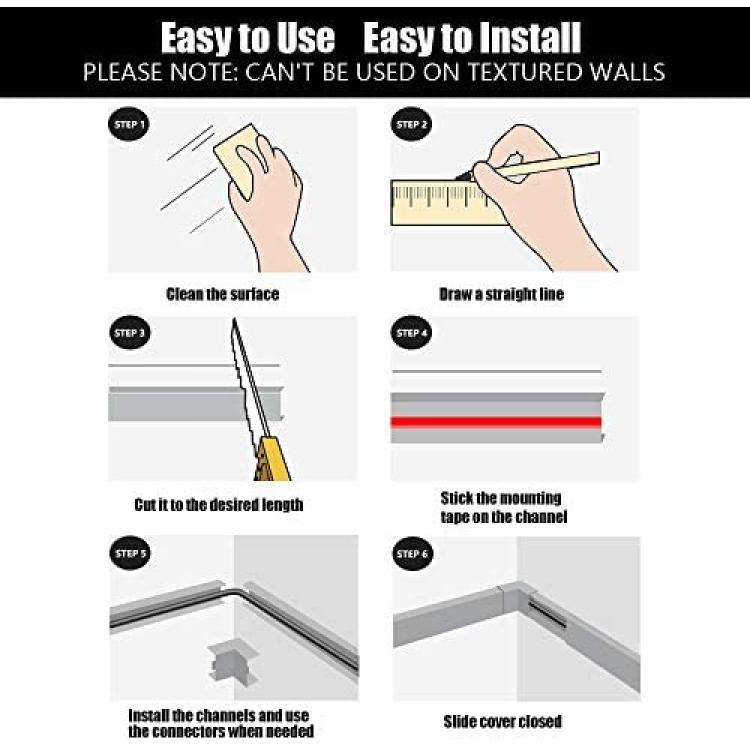 Easy to Use Easy to Install
PLEASE NOTE: CAN'T BE USED ON TEXTURED WALLS

STEP 1
Clean the surface

STEP 2
Draw a straight line

STEP 3
Cut it to the desired length

STEP 4
Stick the mounting tape on the channel

STEP 5
Install the channels and use the connectors when needed

STEP 6
Slide cover closed