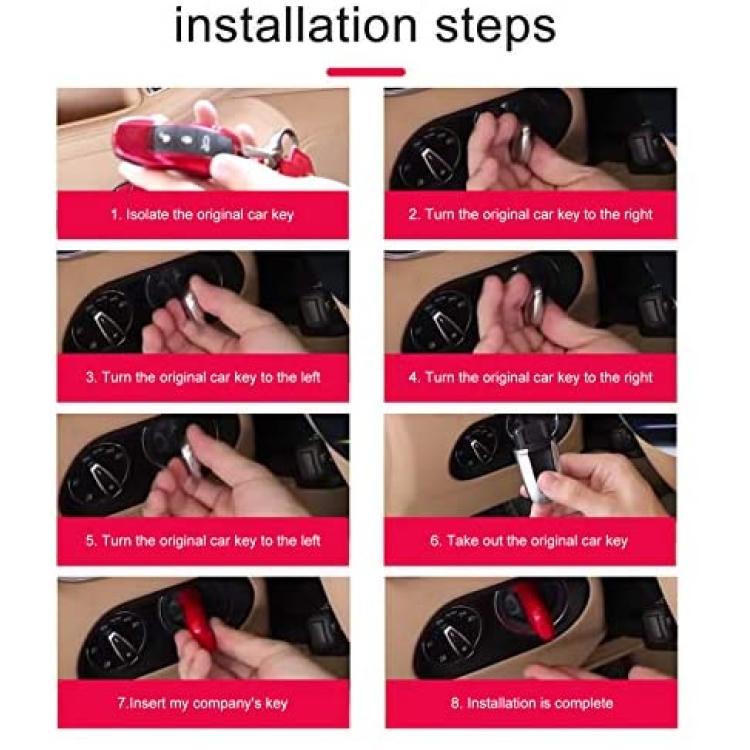 installation steps

1. Isolate the original car key

2. Turn the original car key to the right

3. Turn the original car key to the left

4. Turn the original car key to the right

5. Turn the original car key to the left

6. Take out the original car key

7.Insert my company's key

8. Installation is complete