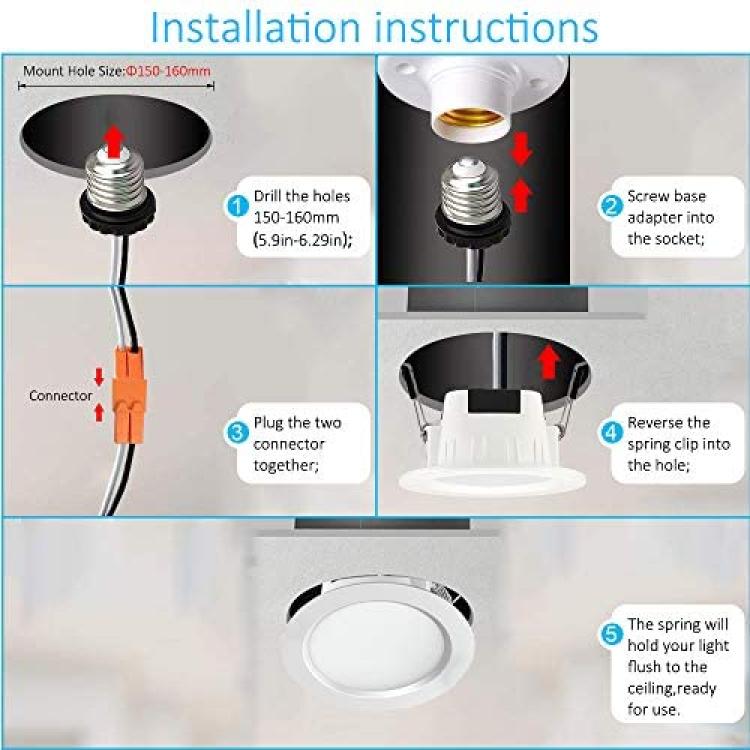 Installation instructions

Mount Hole Size:Φ150-160mm

1 Drill the holes 150-160mm (5.9in-6.29in);

2 Screw base adapter into the socket;

Connector

3 Plug the two connector together;

4 Reverse the spring clip into the hole;

5 The spring will hold your light flush to the ceiling,ready for use.