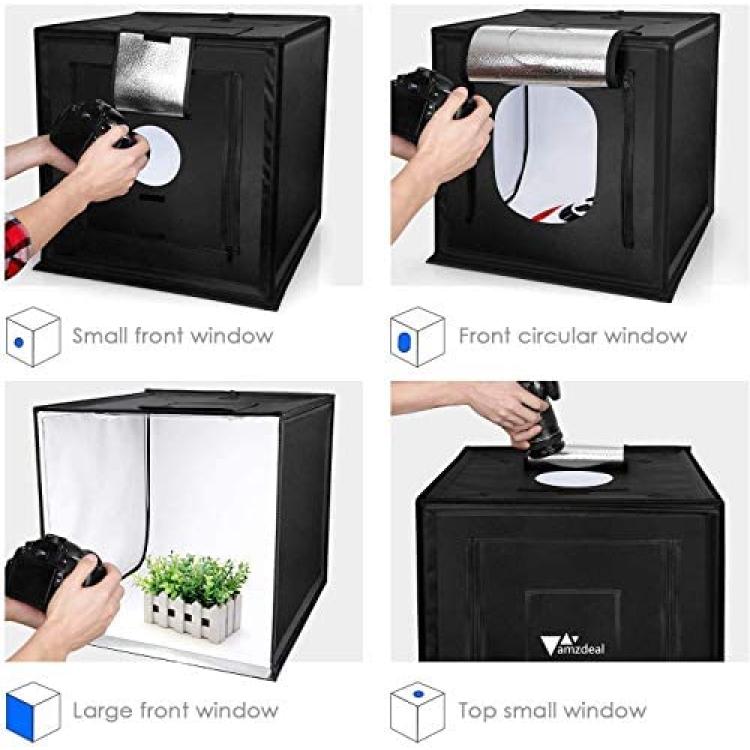 Small front window

Front circular window

Large front window

amzdeal

Top small window