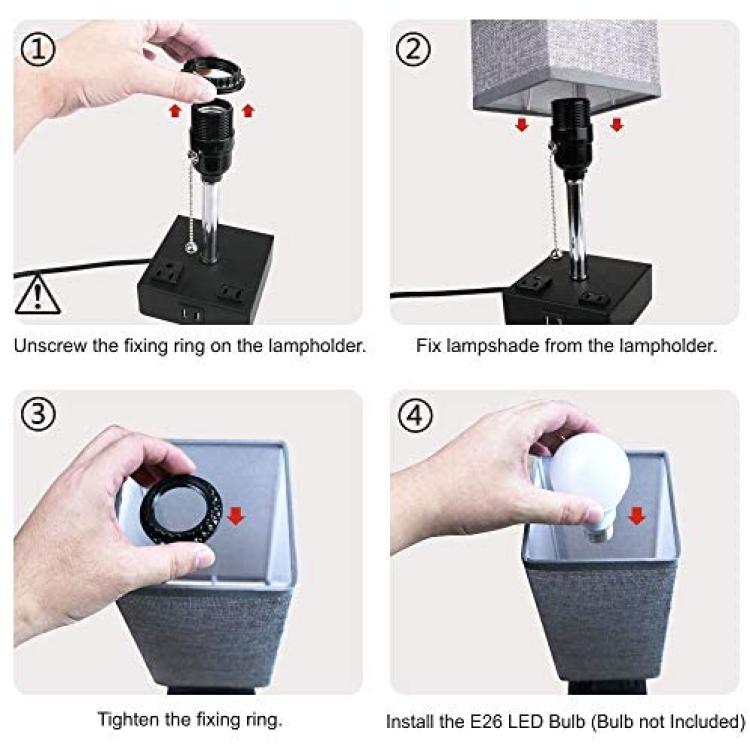 ①

Unscrew the fixing ring on the lampholder.

②

Fix lampshade from the lampholder.

③

Tighten the fixing ring.

④

Install the E26 LED Bulb (Bulb not Included)