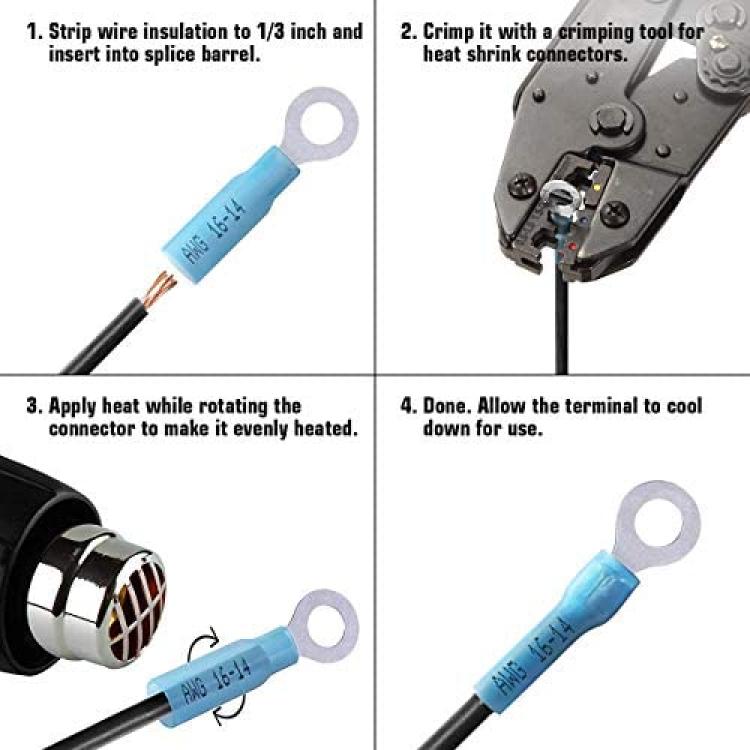 1. Strip wire insulation to 1/3 inch and insert into splice barrel.

AWG 16-14

2. Crimp it with a crimping tool for heat shrink connectors.

3. Apply heat while rotating the connector to make it evenly heated.

AWG 16-14

4. Done. Allow the terminal to cool down for use.

AWG 16-14