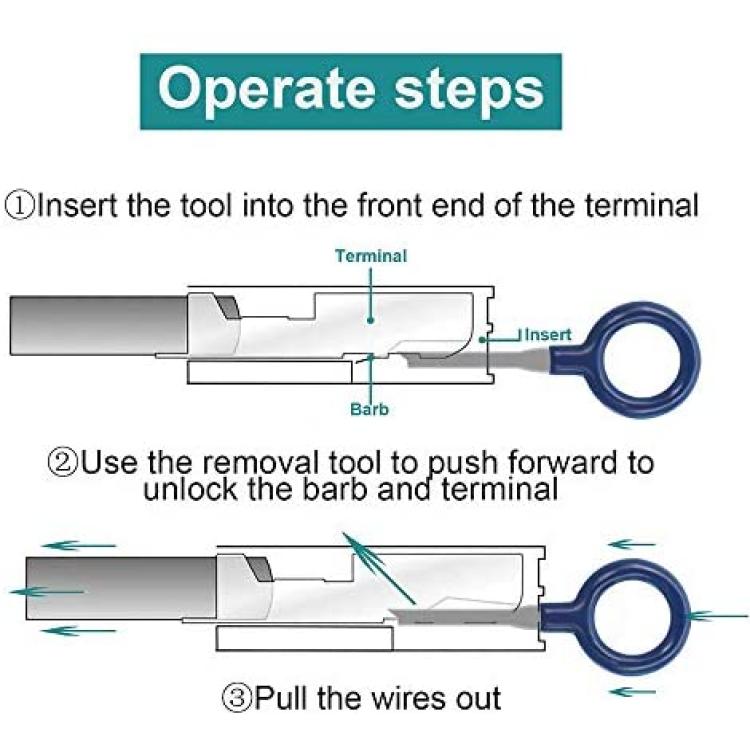 Operate steps

①Insert the tool into the front end of the terminal

Terminal

Insert

Barb

②Use the removal tool to push forward to unlock the barb and terminal

③Pull the wires out