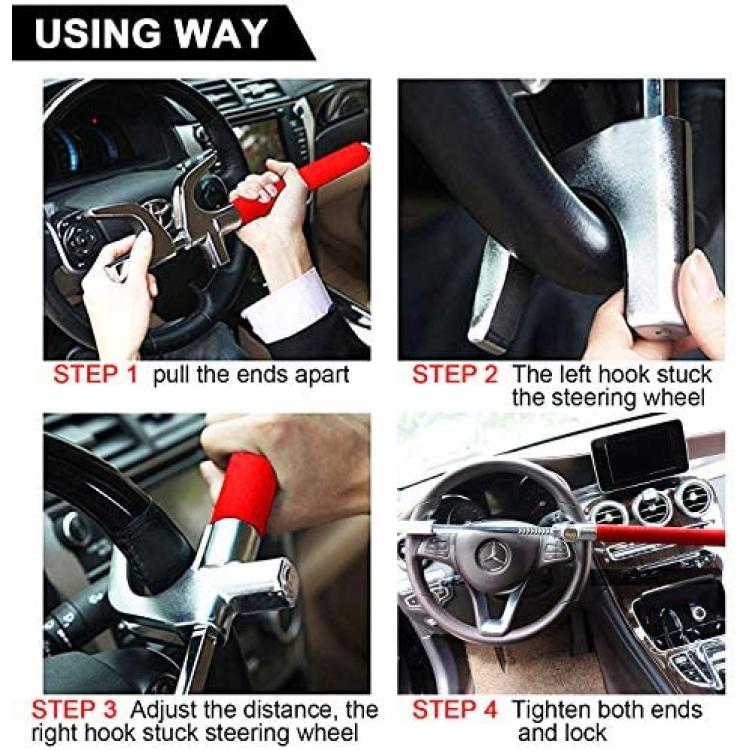 USING WAY

STEP 1 pull the ends apart

STEP 2 The left hook stuck the steering wheel

STEP 3 Adjust the distance, the right hook stuck steering wheel

STEP 4 Tighten both ends and lock