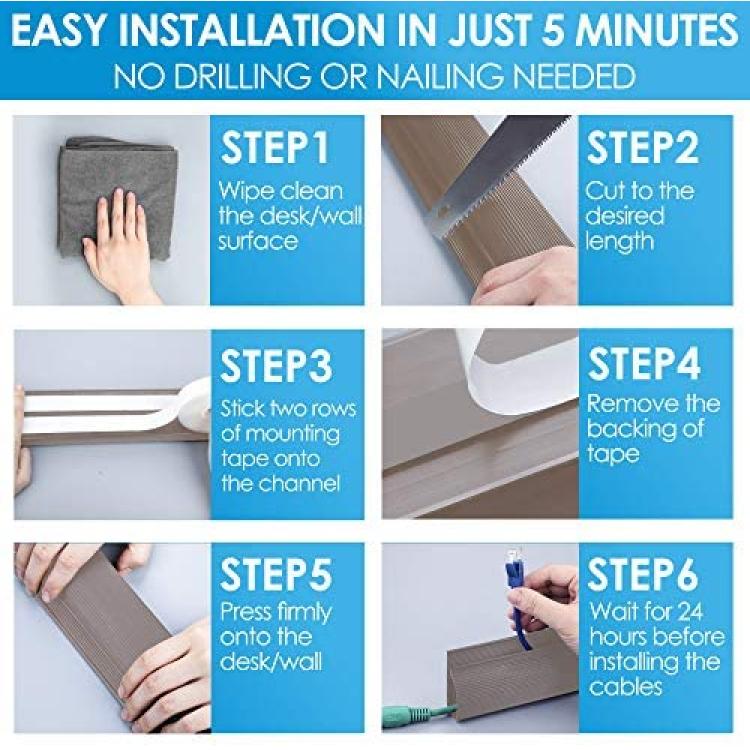 EASY INSTALLATION IN JUST 5 MINUTES
NO DRILLING OR NAILING NEEDED

STEP1
Wipe clean the desk/wall surface

STEP2
Cut to the desired length

STEP3
Stick two rows of mounting tape onto the channel

STEP4
Remove the backing of tape

STEP5
Press firmly onto the desk/wall

STEP6
Wait for 24 hours before installing the cables