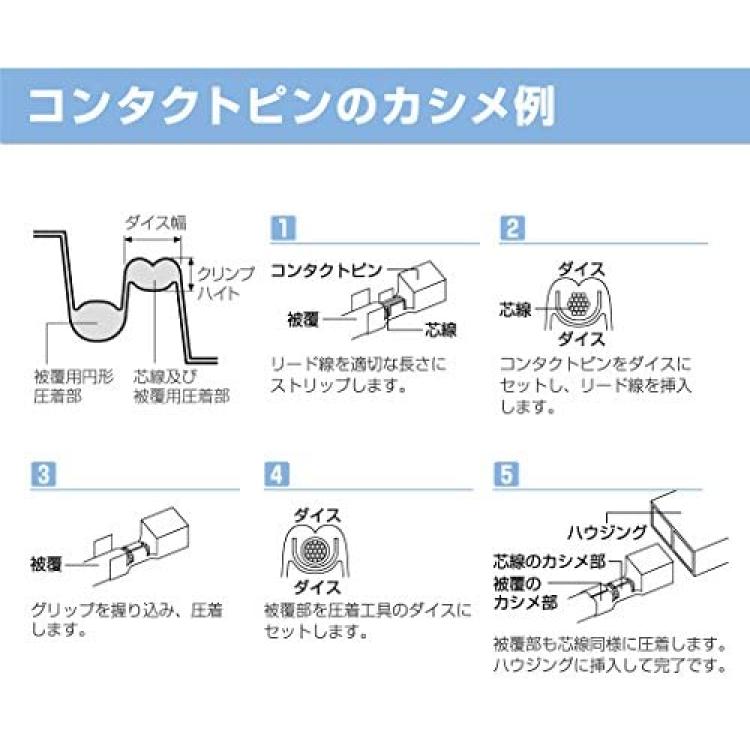 コンタクトピンのカシメ例

ダイス幅

クリンプハイト

被覆用円形圧着部

芯線及び被覆用圧着部

1

コンタクトピン

被覆

芯線

リード線を適切な長さにストリップします。

2

ダイス

芯線

ダイス

コンタクトピンをダイスにセットし、リード線を挿入します。

3

被覆

グリップを握り込み、圧着します。

4

ダイス

ダイス

被覆部を圧着工具のダイスにセットします。

5

ハウジング

芯線のカシメ部

被覆のカシメ部

被覆部も芯線同様に圧着します。ハウジングに挿入して完了です。