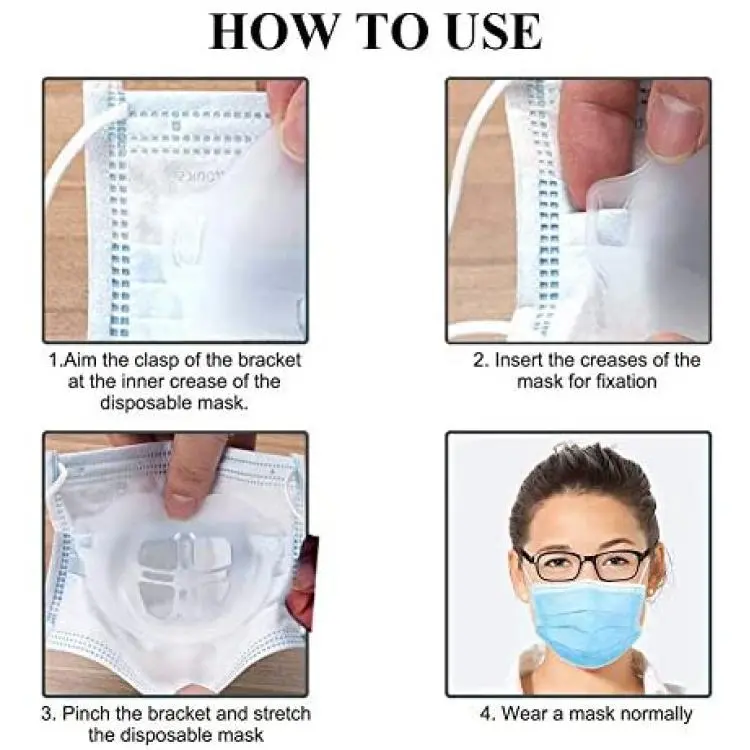 HOW TO USE

1.Aim the clasp of the bracket at the inner crease of the disposable mask.

2. Insert the creases of the mask for fixation

3. Pinch the bracket and stretch the disposable mask

4. Wear a mask normally